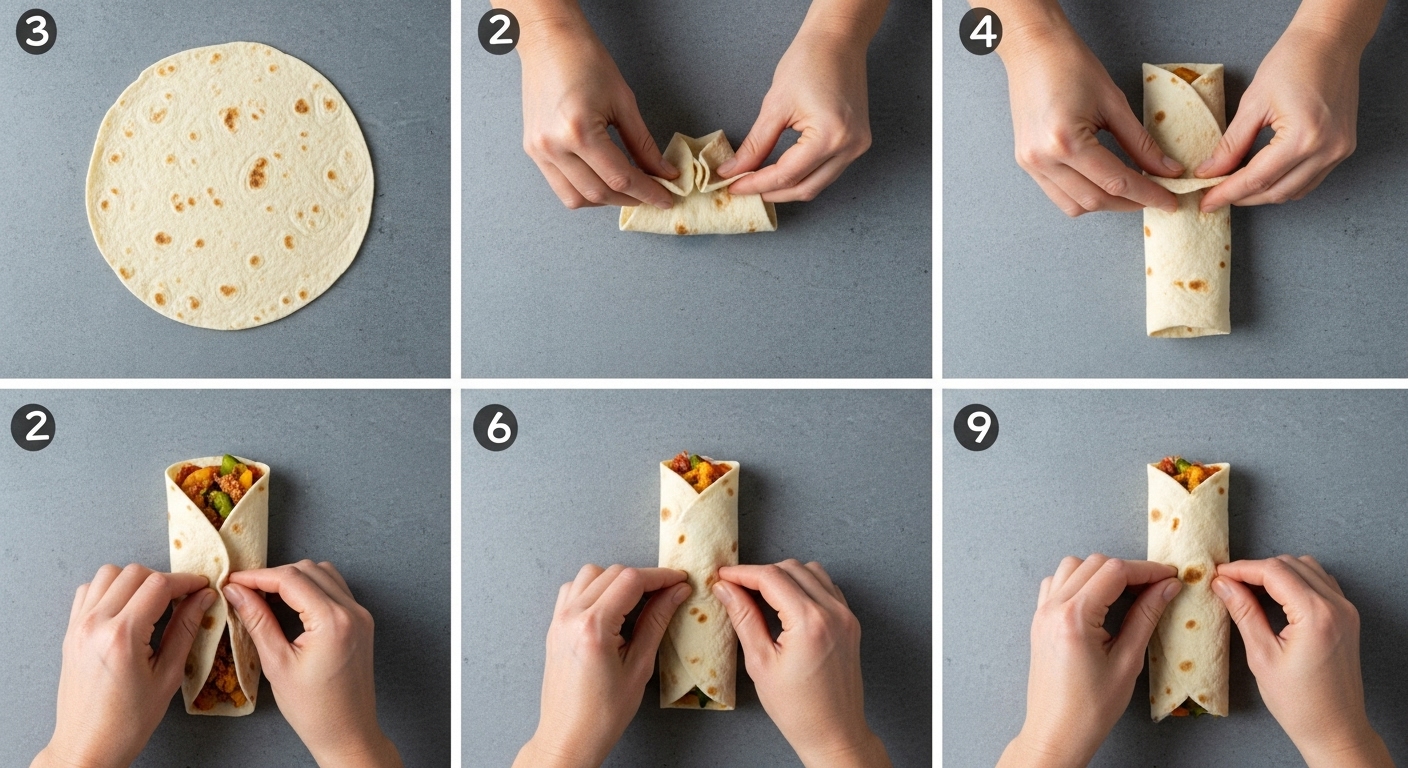 3

2

4

2

6

9